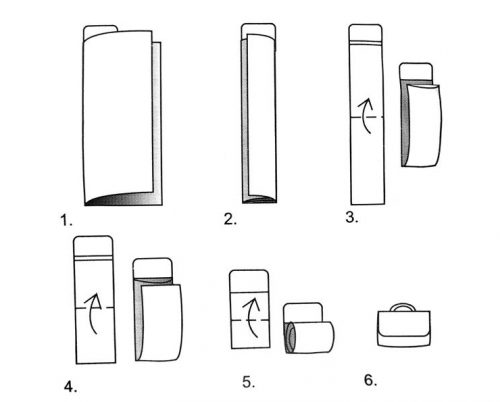 1.

2.

3.

4.

5.

6.