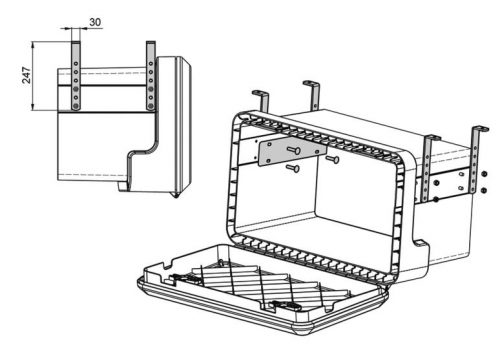 30

247