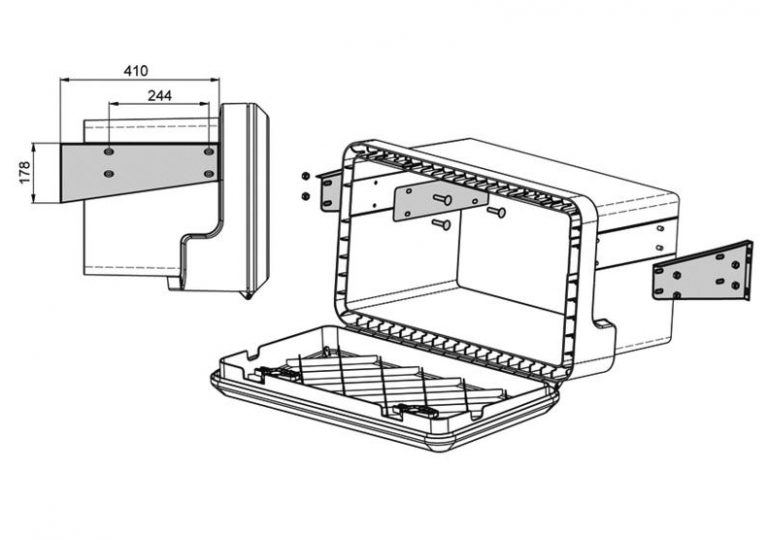 410
244
178