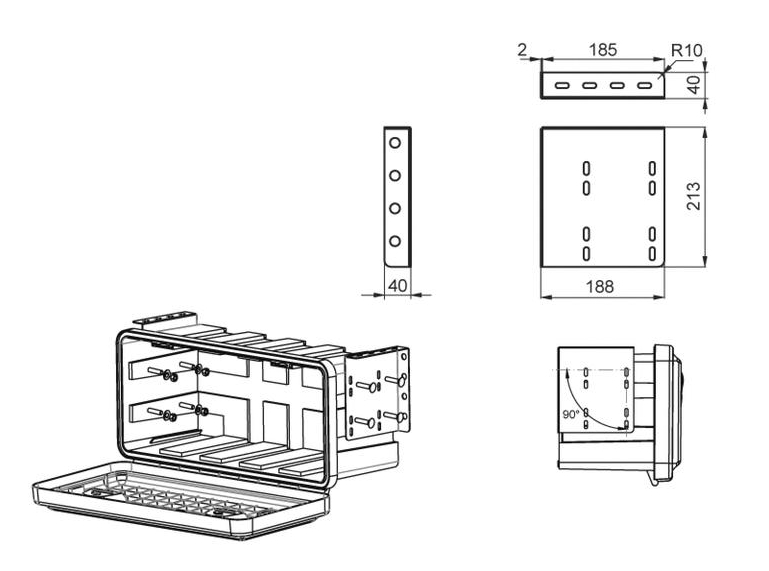 2
185
R10
40
213
40
188
90°