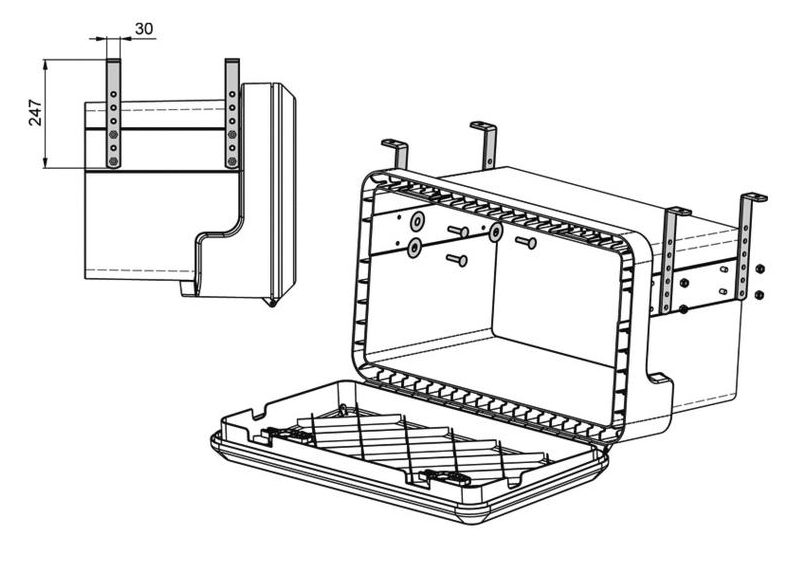 30

247