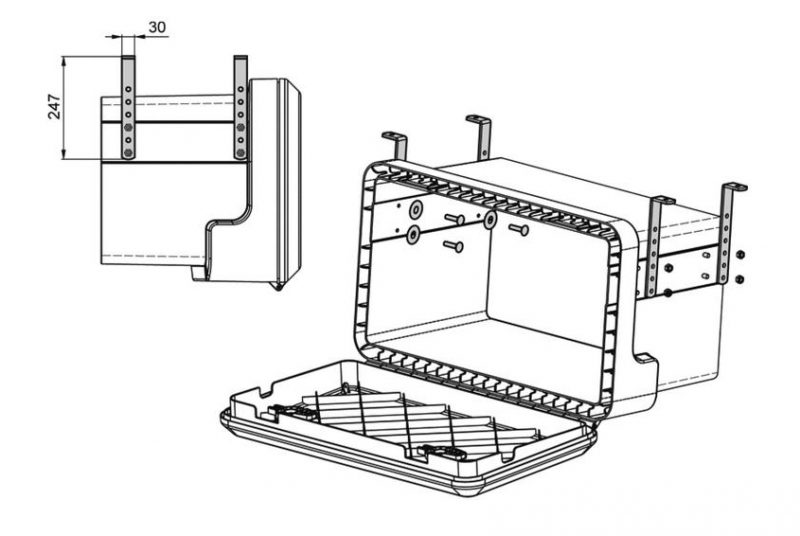 30

247