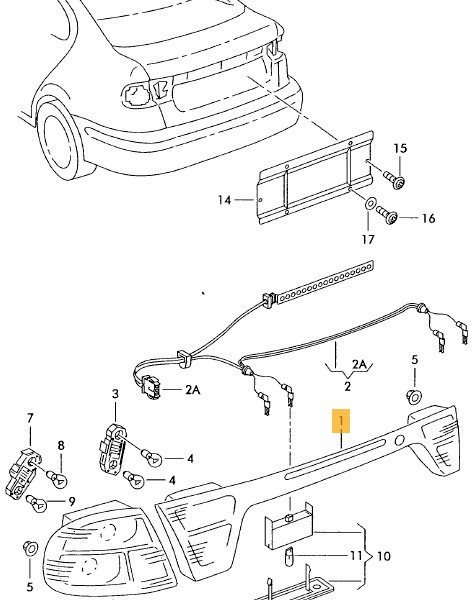 15
14
16
17
2A
2
5
2A
3
1
7
8
4
4
9
11
10
5