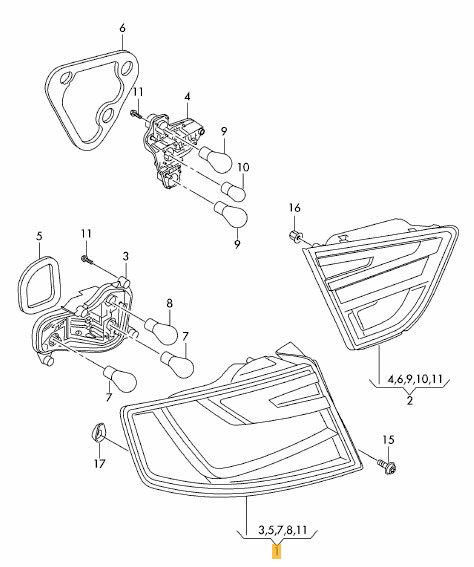 6

11

4

9

10

9

16

5

11

3

8

7

7

4,6,9,10,11

2

17

15

3,5,7,8,11

1